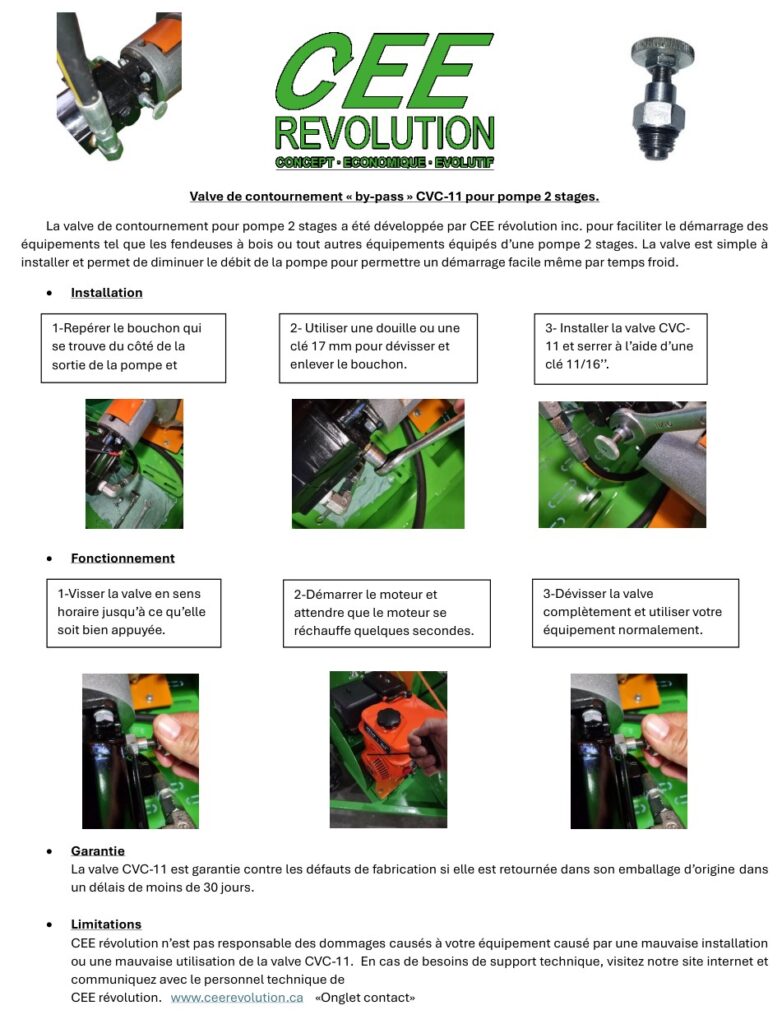 CEE
REVOLUTION
CONCEPT • ECONOMIQUE • EVOLUTIF

Valve de contournement « by-pass » CVC-11 pour pompe 2 stages.

La valve de contournement pour pompe 2 stages a été développée par CEE révolution inc. pour faciliter le démarrage des équipements tel que les fendeuses à bois ou tout autres équipements équipés d'une pompe 2 stages. La valve est simple à installer et permet de diminuer le débit de la pompe pour permettre un démarrage facile même par temps froid.

• Installation

1-Repérer le bouchon qui se trouve du côté de la sortie de la pompe et

2- Utiliser une douille ou une clé 17 mm pour dévisser et enlever le bouchon.

3- Installer la valve CVC-11 et serrer à l'aide d'une clé 11/16''.

• Fonctionnement

1-Visser la valve en sens horaire jusqu'à ce qu'elle soit bien appuyée.

2-Démarrer le moteur et attendre que le moteur se réchauffe quelques secondes.

3-Dévisser la valve complètement et utiliser votre équipement normalement.

• Garantie
La valve CVC-11 est garantie contre les défauts de fabrication si elle est retournée dans son emballage d'origine dans un délais de moins de 30 jours.

• Limitations
CEE révolution n'est pas responsable des dommages causés à votre équipement causé par une mauvaise installation ou une mauvaise utilisation de la valve CVC-11. En cas de besoins de support technique, visitez notre site internet et communiquez avec le personnel technique de
CEE révolution. www.ceerevolution.ca «Onglet contact»